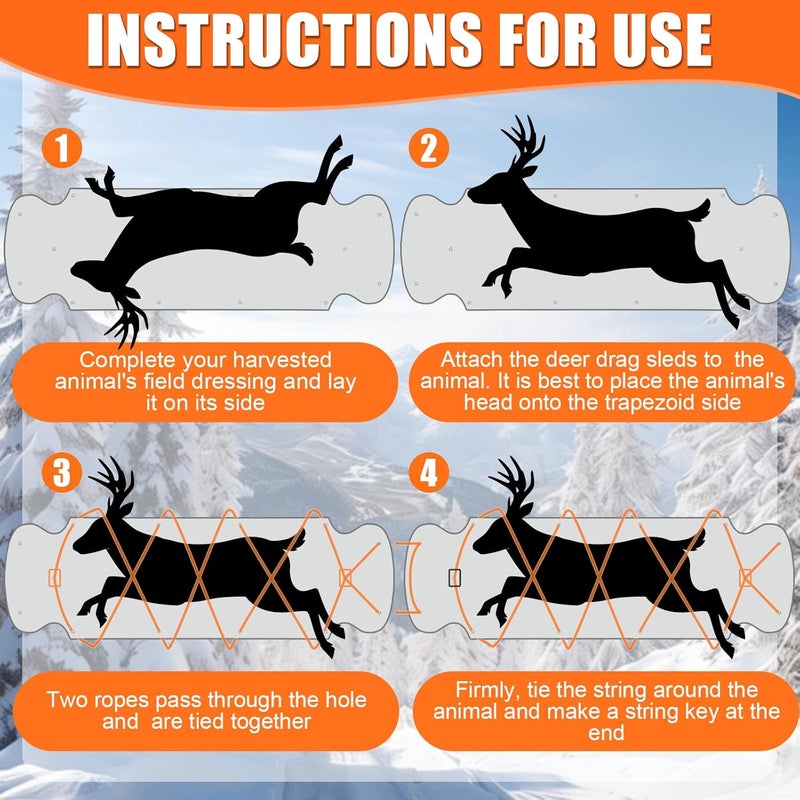 INSTRUCTIONS FOR USE

1

Complete your harvested animal's field dressing and lay it on its side

2

Attach the deer drag sleds to the animal. It is best to place the animal's head onto the trapezoid side

3

Two ropes pass through the hole and are tied together

4

Firmly, tie the string around the animal and make a string key at the end